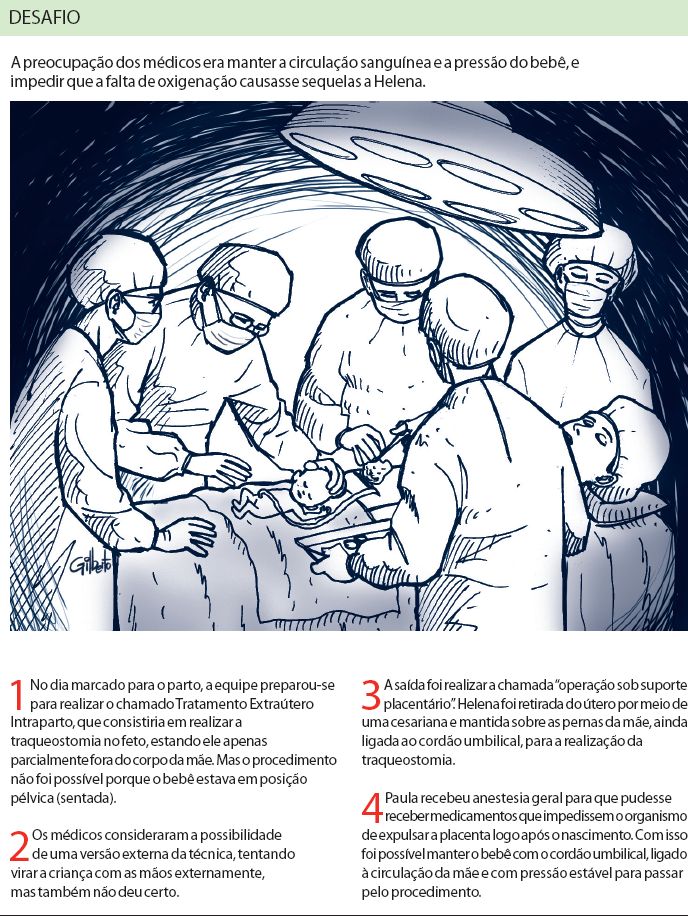 DESAFIO

A preocupação dos médicos era manter a circulação sanguínea e a pressão do bebê, e impedir que a falta de oxigenação causasse sequelas a Helena.

Gilberto

1 No dia marcado para o parto, a equipe preparou-se para realizar o chamado Tratamento Extraútero Intraparto, que consistiria em realizar a traqueostomia no feto, estando ele apenas parcialmente fora do corpo da mãe. Mas o procedimento não foi possível porque o bebê estava em posição pélvica (sentada).

2 Os médicos consideraram a possibilidade de uma versão externa da técnica, tentando virar a criança com as mãos externamente, mas também não deu certo.

3 A saída foi realizar a chamada "operação sob suporte placentário". Helena foi retirada do útero por meio de uma cesariana e mantida sobre as pernas da mãe, ainda ligada ao cordão umbilical, para a realização da traqueostomia.

4 Paula recebeu anestesia geral para que pudesse receber medicamentos que impedissem o organismo de expulsar a placenta logo após o nascimento. Com isso foi possível manter o bebê com o cordão umbilical, ligado à circulação da mãe e com pressão estável para passar pelo procedimento.